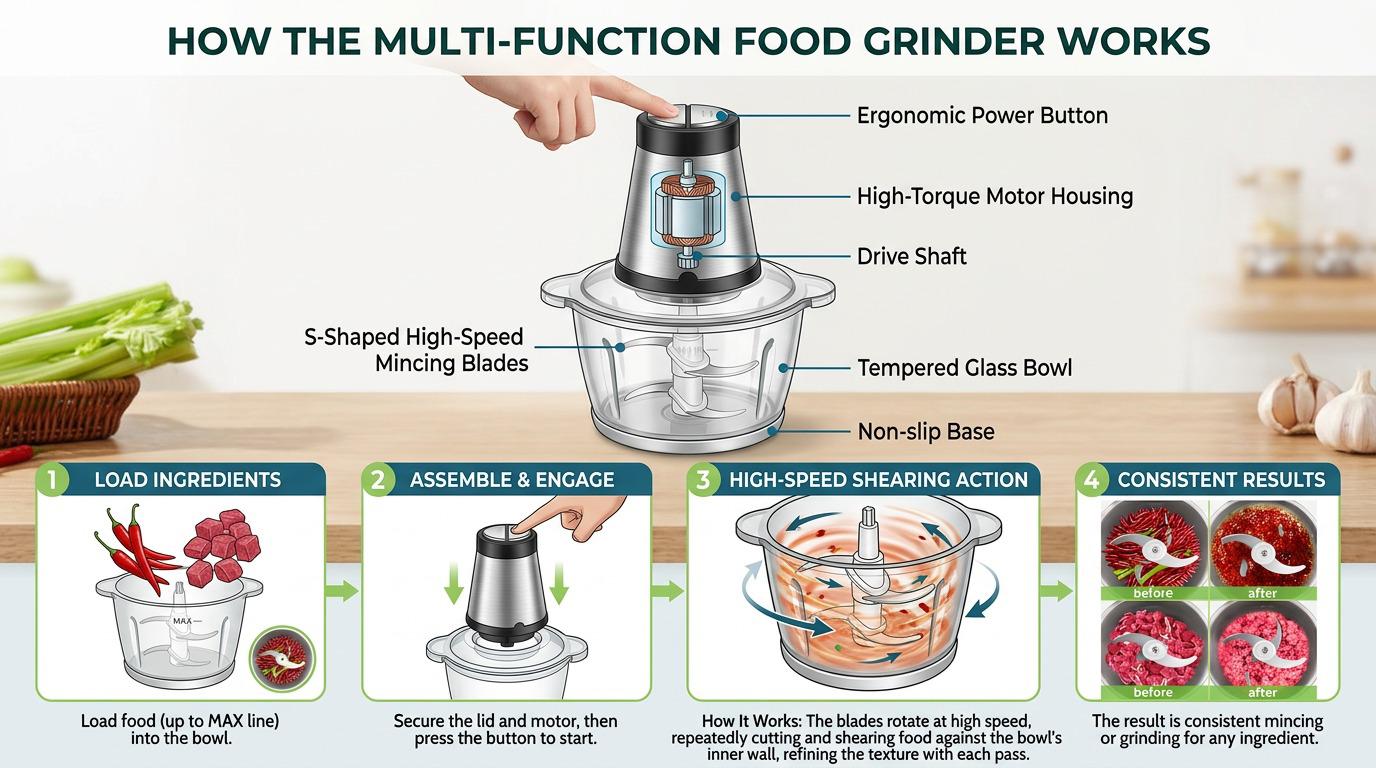 HOW THE MULTI-FUNCTION FOOD GRINDER WORKS

Ergonomic Power Button

High-Torque Motor Housing

Drive Shaft

S-Shaped High-Speed Mincing Blades

Tempered Glass Bowl

Non-slip Base

1 LOAD INGREDIENTS

MAX

Load food (up to MAX line) into the bowl.

2 ASSEMBLE & ENGAGE

Secure the lid and motor, then press the button to start.

3 HIGH-SPEED SHEARING ACTION

How It Works: The blades rotate at high speed, repeatedly cutting and shearing food against the bowl's inner wall, refining the texture with each pass.

4 CONSISTENT RESULTS

before

after

before

after

The result is consistent mincing or grinding for any ingredient.